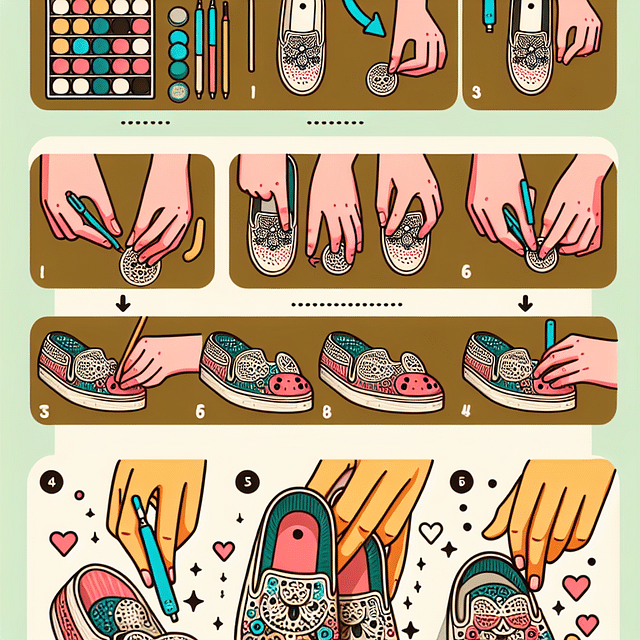 1
3
1
6
3
6
8
4
4
5
6